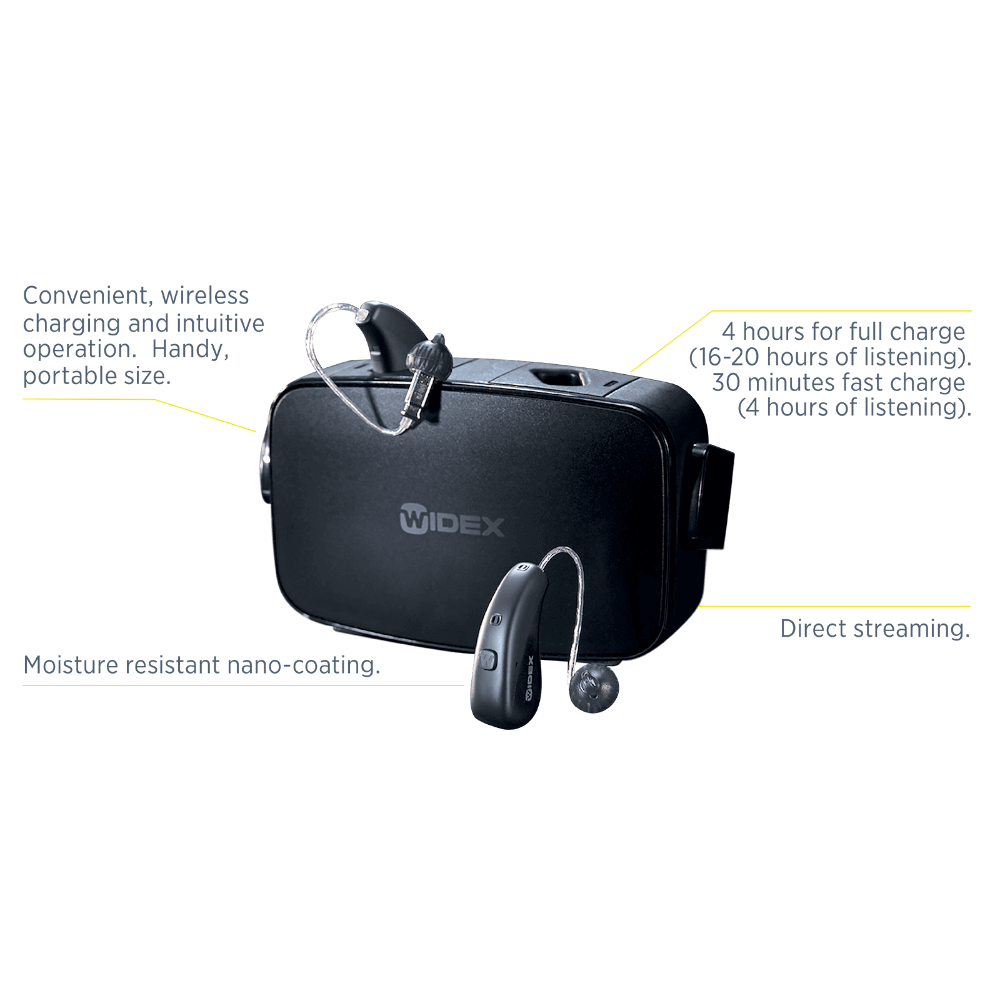 Convenient, wireless charging and intuitive operation. Handy, portable size.

4 hours for full charge (16-20 hours of listening). 30 minutes fast charge (4 hours of listening).

WIDEX

Direct streaming.

Moisture resistant nano-coating.

WIDEX